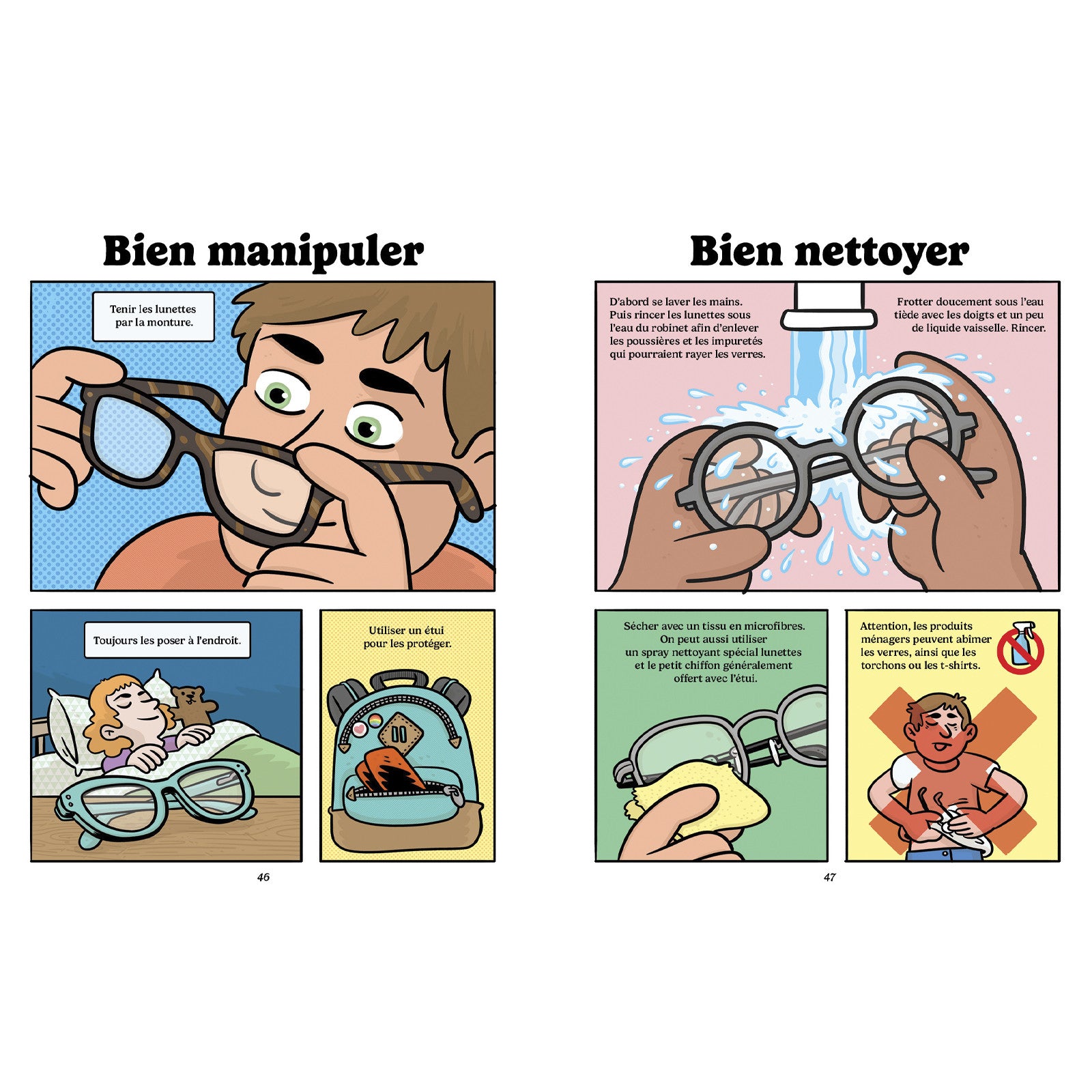 Bien manipuler

Tenir les lunettes par la monture.

Toujours les poser à l'endroit.

Utiliser un étui pour les protéger.

46

Bien nettoyer

D'abord se laver les mains. Puis rincer les lunettes sous l'eau du robinet afin d'enlever les poussières et les impuretés qui pourraient rayer les verres.

Frotter doucement sous l'eau tiède avec les doigts et un peu de liquide vaisselle. Rincer.

Sécher avec un tissu en microfibres. On peut aussi utiliser un spray nettoyant spécial lunettes et le petit chiffon généralement offert avec l'étui.

Attention, les produits ménagers peuvent abîmer les verres, ainsi que les torchons ou les t-shirts.

47