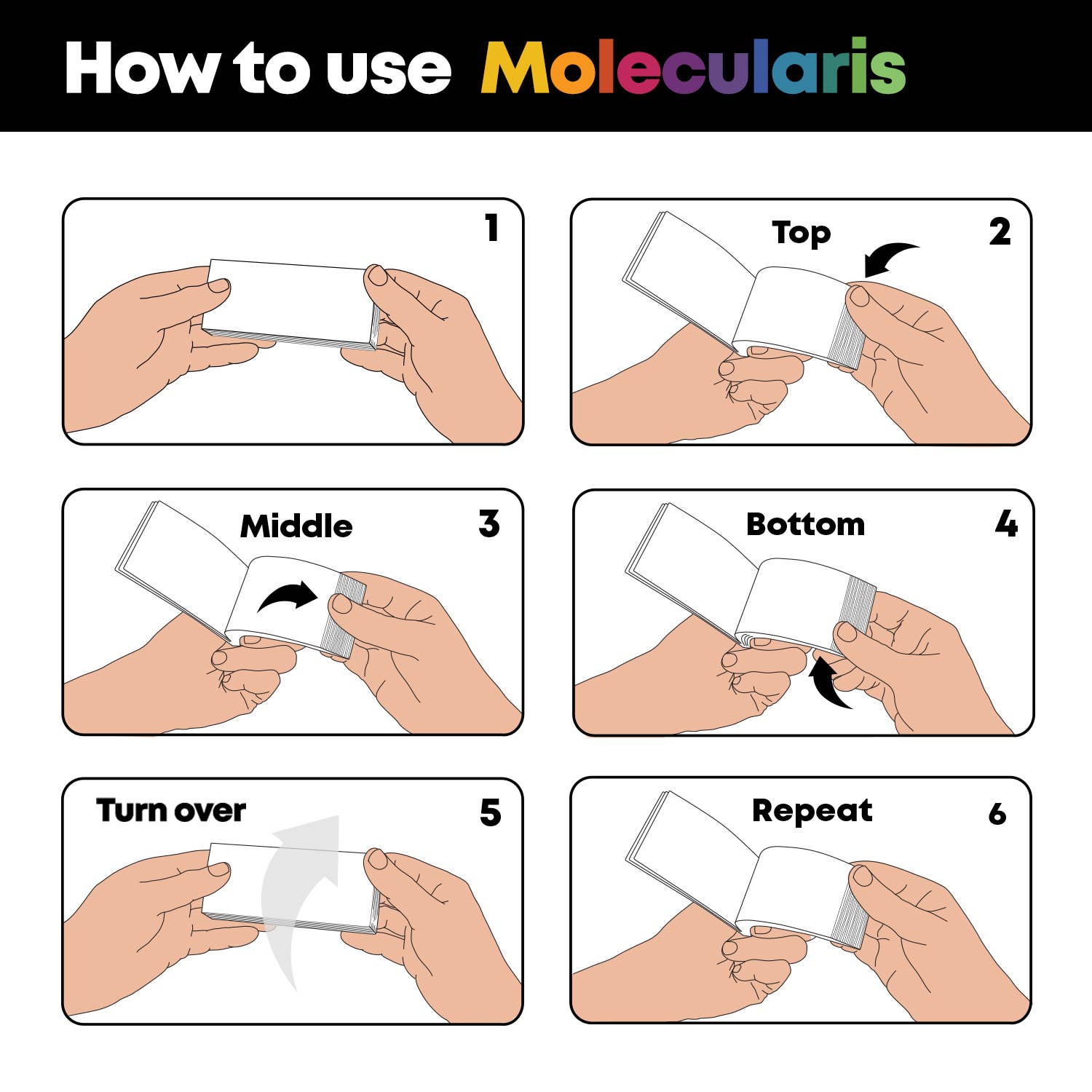 How to use Molecularis

1

Top 2

Middle 3

Bottom 4

Turn over 5

Repeat 6