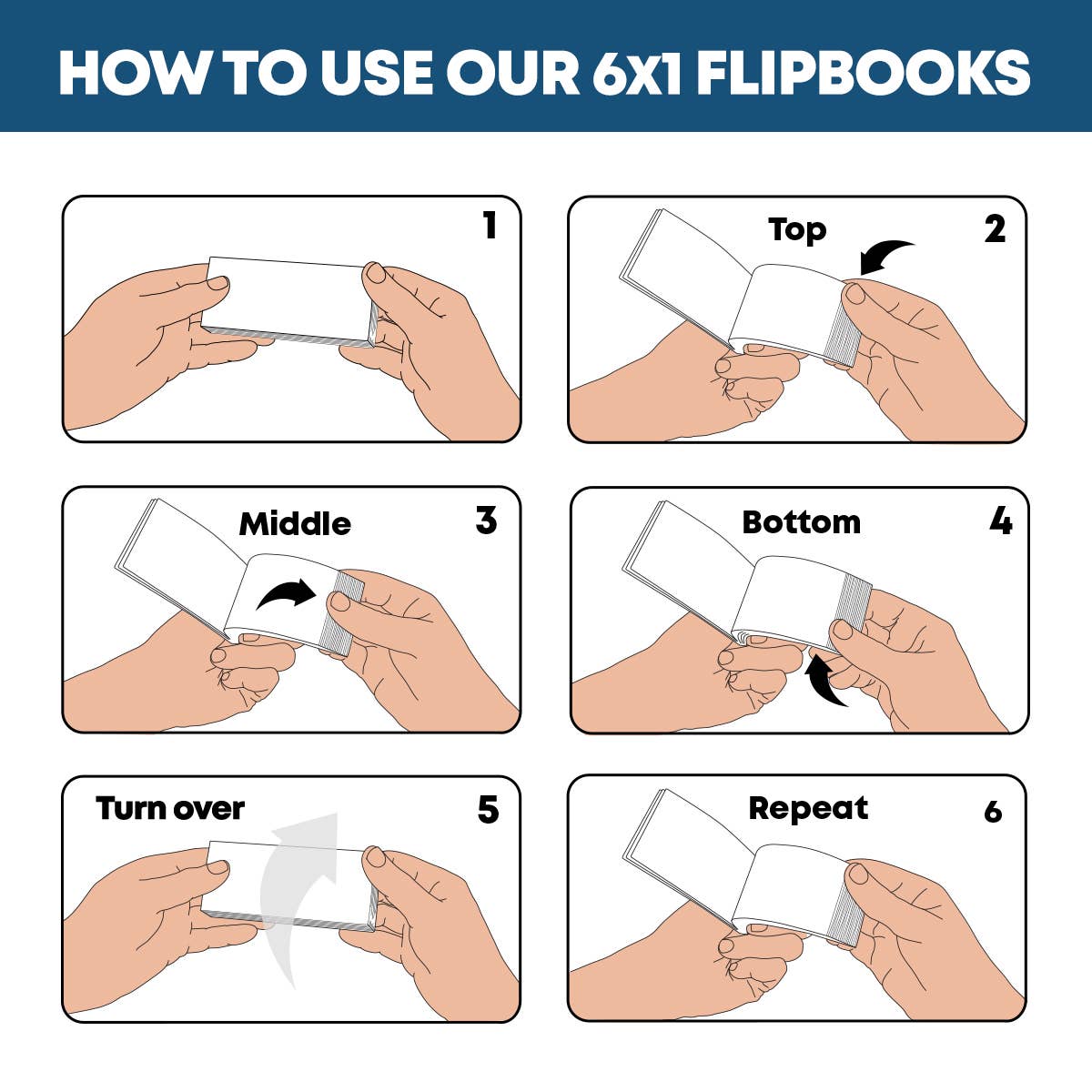 HOW TO USE OUR 6x1 FLIPBOOKS

1

Top 2

Middle 3

Bottom 4

Turn over 5

Repeat 6